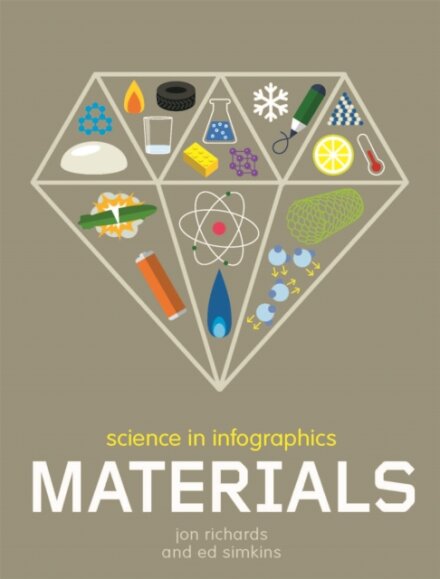 science in infographics

MATERIALS

jon richards
and ed simkins